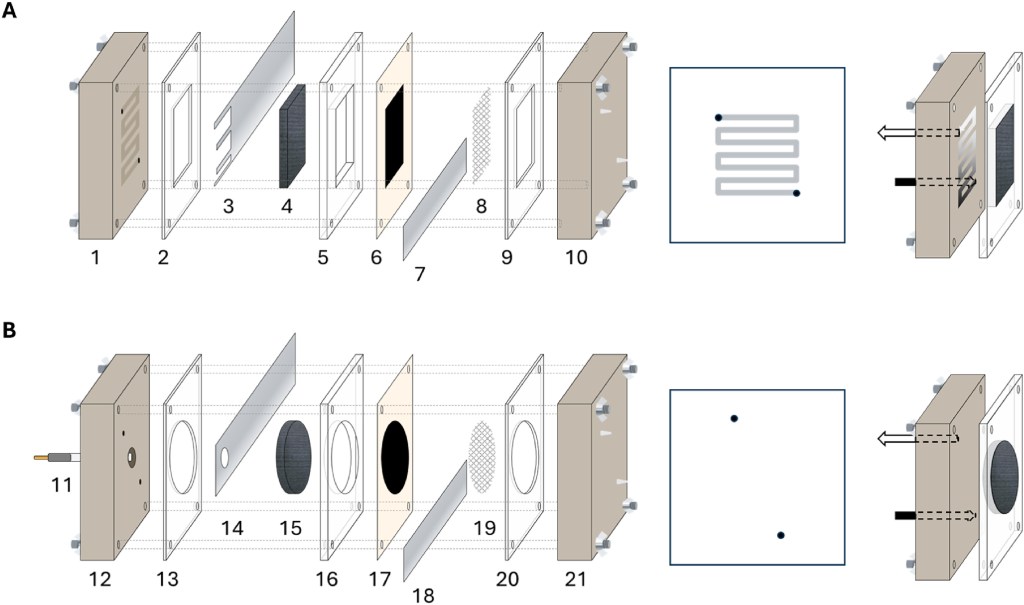 A

1 2 3 4 5 6 7 8 9 10

B

11 12 13 14 15 16 17 18 19 20 21